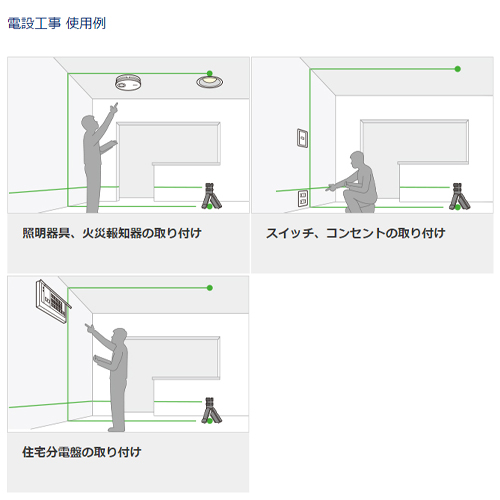 電設工事 使用例

照明器具、火災報知器の取り付け

スイッチ、コンセントの取り付け

住宅分電盤の取り付け