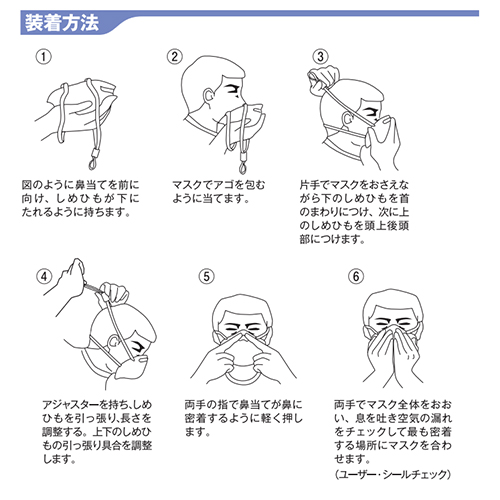 装着方法

①

図のように鼻当てを前に向け、しめひもが下にたれるように持ちます。

②

マスクでアゴを包むように当てます。

③

片手でマスクをおさえながら下のしめひもを首のまわりにつけ、次に上のしめひもを頭上後頭部につけます。

④

アジャスターを持ち､しめひもを引っ張り､長さを調整する。上下のしめひもの引っ張り具合を調整します。

⑤

両手の指で鼻当てが鼻に密着するように軽く押します。

⑥

両手でマスク全体をおおい、息を吐き空気の漏れをチェックして最も密着する場所にマスクを合わせます。
（ユーザー・シールチェック）