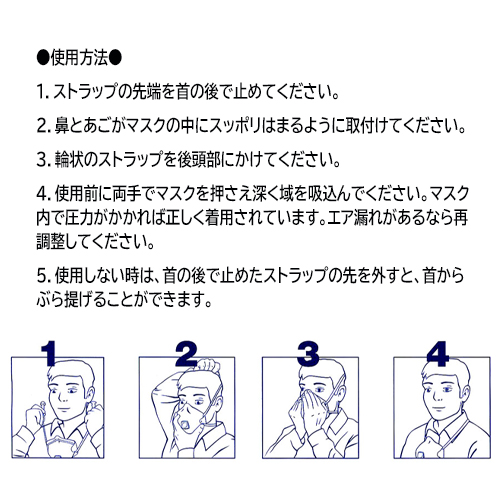 ●使用方法●

1. ストラップの先端を首の後で止めてください。

2. 鼻とあごがマスクの中にスッポリはまるように取付けてください。

3. 輪状のストラップを後頭部にかけてください。

4. 使用前に両手でマスクを押さえ深く域を吸込んでください。マスク内で圧力がかかれば正しく着用されています。エア漏れがあるなら再調整してください。

5. 使用しない時は、首の後で止めたストラップの先を外すと、首からぶら提げることができます。

1

2

3

4