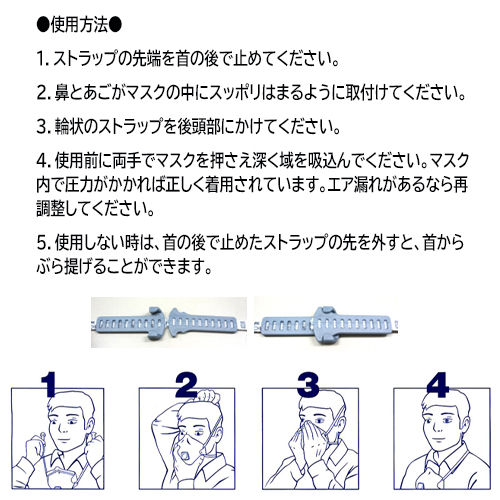 ●使用方法●

1. ストラップの先端を首の後で止めてください。

2. 鼻とあごがマスクの中にスッポリはまるように取付けてください。

3. 輪状のストラップを後頭部にかけてください。

4. 使用前に両手でマスクを押さえ深く域を吸込んでください。マスク内で圧力がかかれば正しく着用されています。エア漏れがあるなら再調整してください。

5. 使用しない時は、首の後で止めたストラップの先を外すと、首からぶら提げることができます。

1

2

3

4