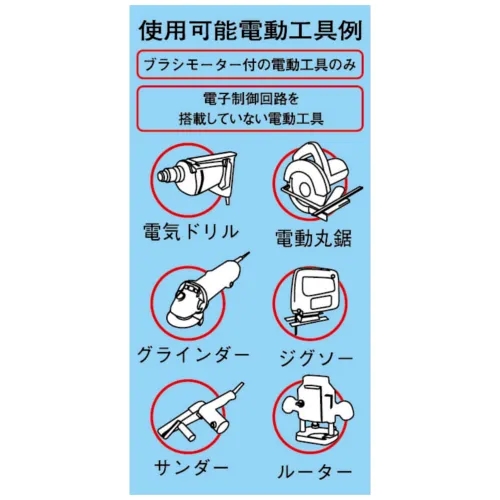 使用可能電動工具例

ブラシモーター付の電動工具のみ

電子制御回路を
搭載していない電動工具

電気ドリル

電動丸鋸

グラインダー

ジグソー

サンダー

ルーター