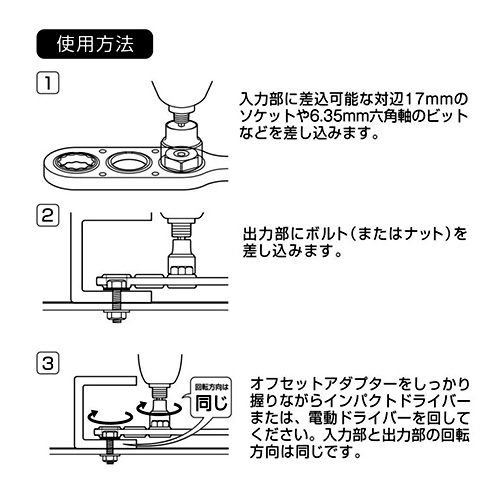 使用方法

1

入力部に差込可能な対辺17mmのソケットや6.35mm六角軸のビットなどを差し込みます。

2

出力部にボルト(またはナット)を差し込みます。

3

回転方向は
同じ

オフセットアダプターをしっかり握りながらインパクトドライバーまたは、電動ドライバーを回してください。入力部と出力部の回転方向は同じです。