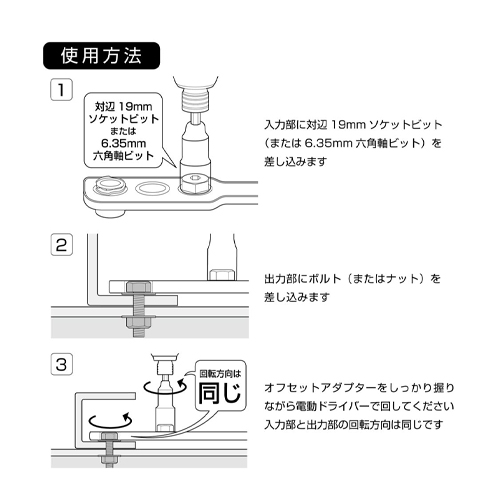 使用方法

1

対辺 19mm ソケットビット または 6.35mm 六角軸ビット

入力部に対辺 19mm ソケットビット（または 6.35mm 六角軸ビット）を差し込みます

2

出力部にボルト（またはナット）を差し込みます

3

回転方向は 同じ

オフセットアダプターをしっかり握りながら電動ドライバーで回してください 入力部と出力部の回転方向は同じです