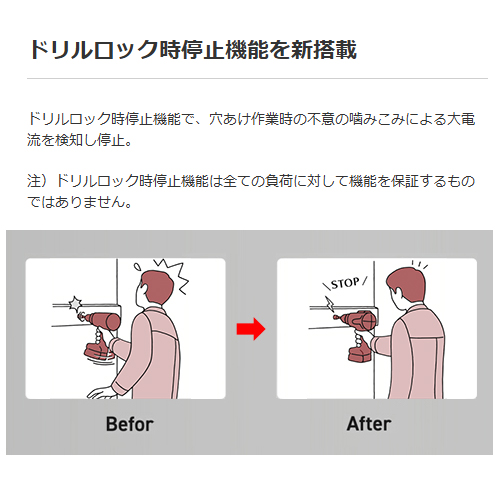 ドリルロック時停止機能を新搭載

ドリルロック時停止機能で、穴あけ作業時の不意の噛みこみによる大電流を検知し停止。

注）ドリルロック時停止機能は全ての負荷に対して機能を保証するものではありません。

STOP

Befor

After