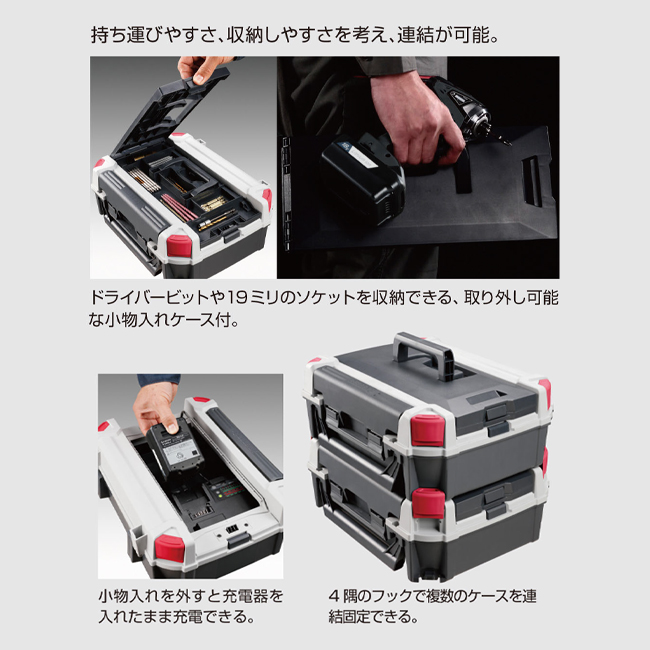 持ち運びやすさ、収納しやすさを考え、連結が可能。

ドライバービットや19ミリのソケットを収納できる、取り外し可能な小物入れケース付。

小物入れを外すと充電器を入れたまま充電できる。

4隅のフックで複数のケースを連結固定できる。