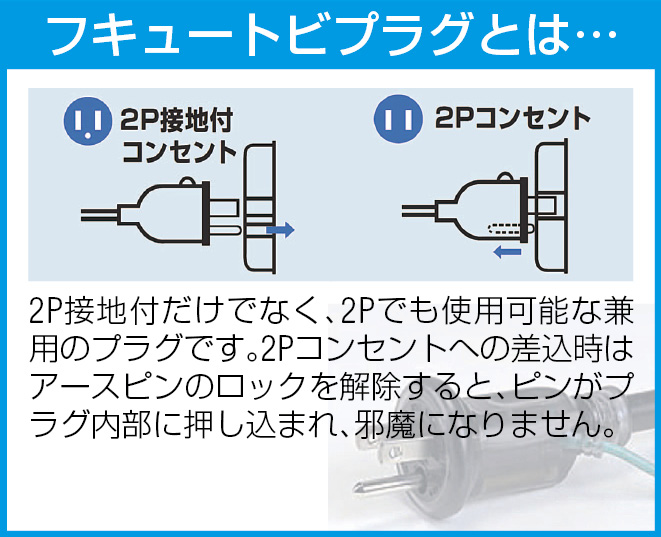 フキュートビプラグとは…

2P接地付コンセント

2Pコンセント

2P接地付だけでなく、2Pでも使用可能な兼用のプラグです。2Pコンセントへの差込時はアースピンのロックを解除すると、ピンがプラグ内部に押し込まれ、邪魔になりません。