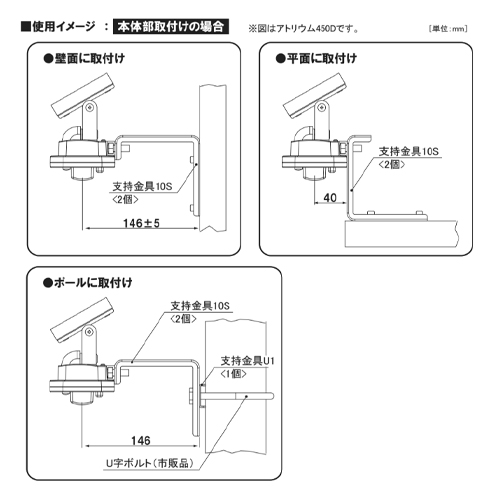 ■使用イメージ ： 本体部取付けの場合

※図はアトリウム450Dです。

［単位：mm］

●壁面に取付け

支持金具10S
〈2個〉

146±5

●平面に取付け

支持金具10S
〈2個〉

40

●ポールに取付け

支持金具10S
〈2個〉

支持金具U1
〈1個〉

146

U字ボルト（市販品）