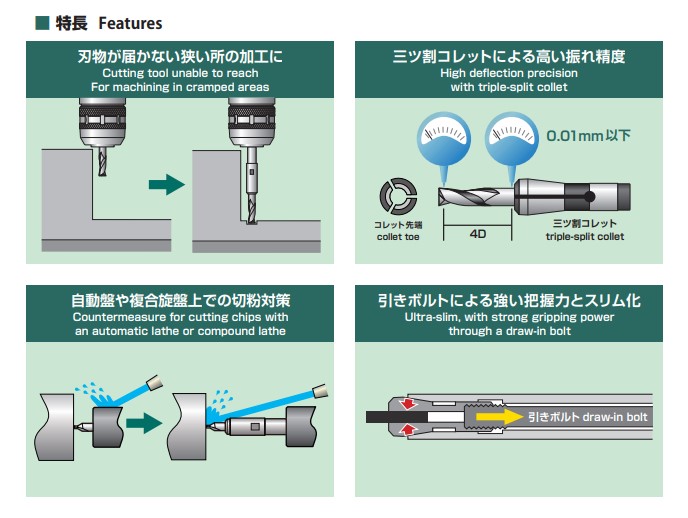 ■ 特長 Features

刃物が届かない狭い所の加工に
Cutting tool unable to reach
For machining in cramped areas

三ツ割コレットによる高い振れ精度
High deflection precision
with triple-split collet

0.01mm以下

コレット先端
collet toe

4D

三ツ割コレット
triple-split collet

自動盤や複合旋盤上での切粉対策
Countermeasure for cutting chips with
an automatic lathe or compound lathe

引きボルトによる強い把握力とスリム化
Ultra-slim, with strong gripping power
through a draw-in bolt

引きボルト draw-in bolt