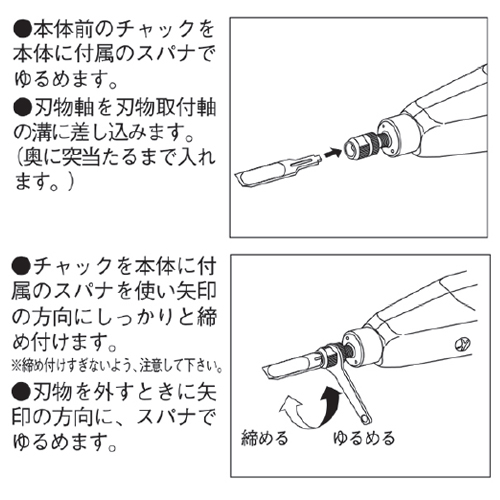 ●本体前のチャックを本体に付属のスパナでゆるめます。

●刃物軸を刃物取付軸の溝に差し込みます。（奥に突当たるまで入れます。）

●チャックを本体に付属のスパナを使い矢印の方向にしっかりと締め付けます。

※締め付けすぎないよう、注意して下さい。

●刃物を外すときに矢印の方向に、スパナでゆるめます。

締める

ゆるめる