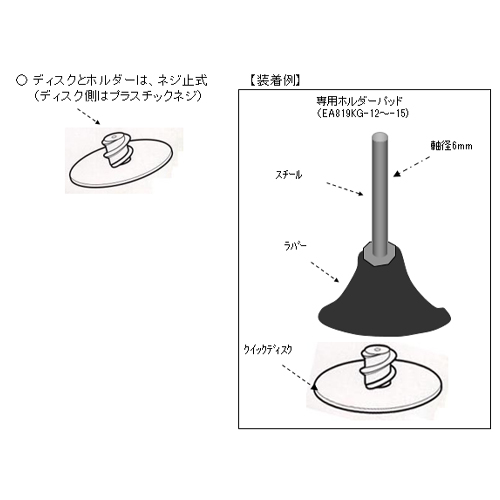 ○ ディスクとホルダーは、ネジ止式
（ディスク側はプラスチックネジ）

【装着例】

専用ホルダーパッド
（EA819KG-12～-15）

軸径6mm

スチール

ラバー

クイックディスク