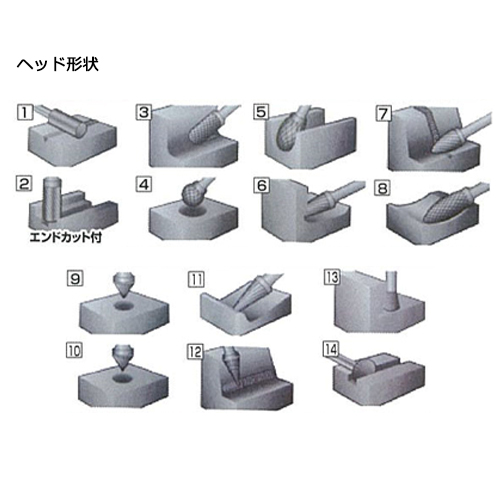 ヘッド形状

1
3
5
7
2
エンドカット付
4
6
8
9
11
13
10
12
14