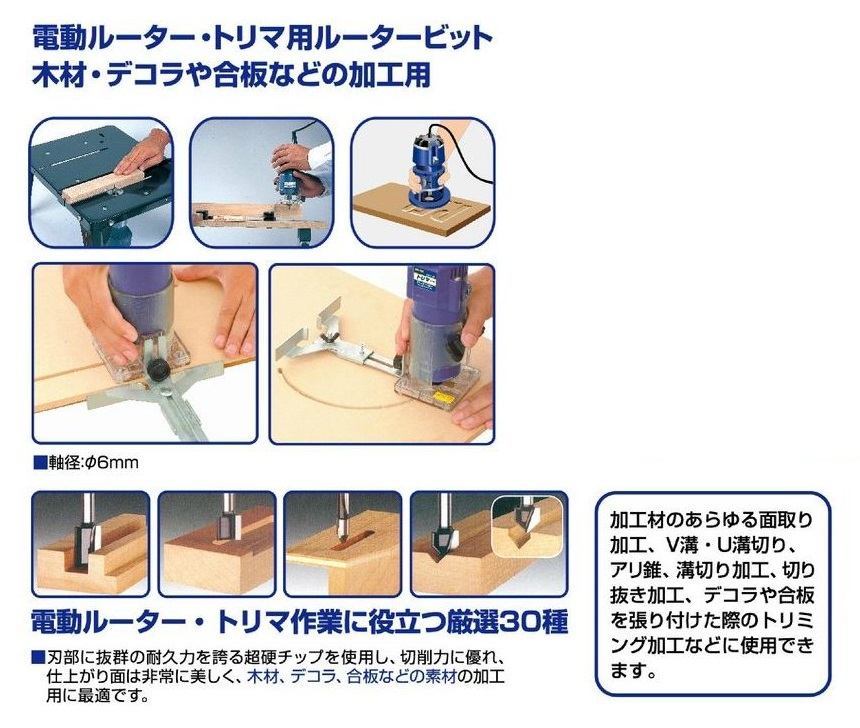 電動ルーター・トリマ用ルータービット
木材・デコラや合板などの加工用

■軸径:φ6mm

電動ルーター・トリマ作業に役立つ厳選30種

■刃部に抜群の耐久力を誇る超硬チップを使用し、切削力に優れ、仕上がり面は非常に美しく、木材、デコラ、合板などの素材の加工用に最適です。

加工材のあらゆる面取り加工、V溝・U溝切り、アリ錐、溝切り加工、切り抜き加工、デコラや合板を張り付けた際のトリミング加工などに使用できます。