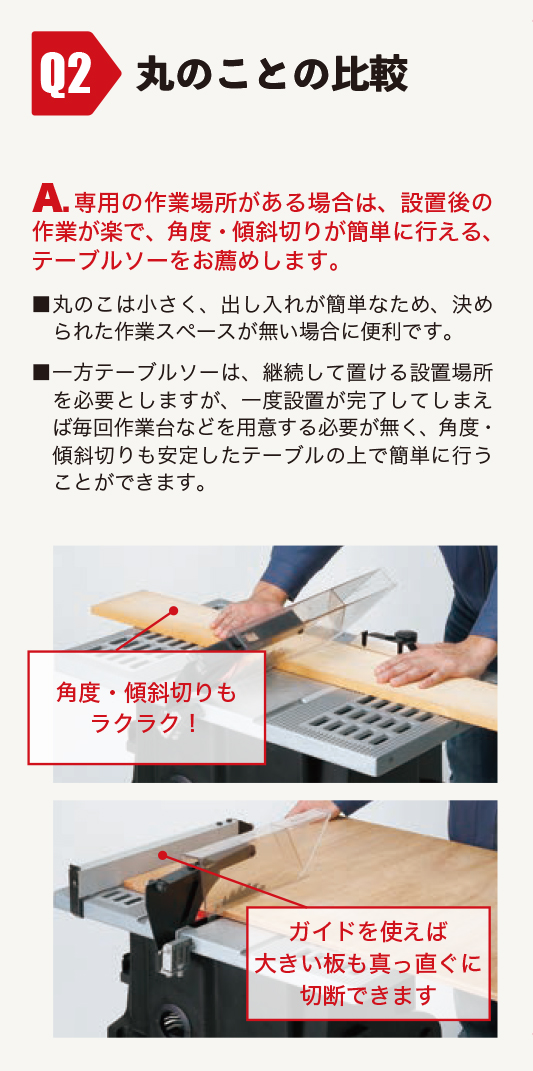 Q2 丸のことの比較

A. 専用の作業場所がある場合は、設置後の作業が楽で、角度・傾斜切りが簡単に行える、テーブルソーをお薦めします。

■丸のこは小さく、出し入れが簡単なため、決められた作業スペースが無い場合に便利です。

■一方テーブルソーは、継続して置ける設置場所を必要としますが、一度設置が完了してしまえば毎回作業台などを用意する必要が無く、角度・傾斜切りも安定したテーブルの上で簡単に行うことができます。

角度・傾斜切りもラクラク！

ガイドを使えば大きい板も真っ直ぐに切断できます