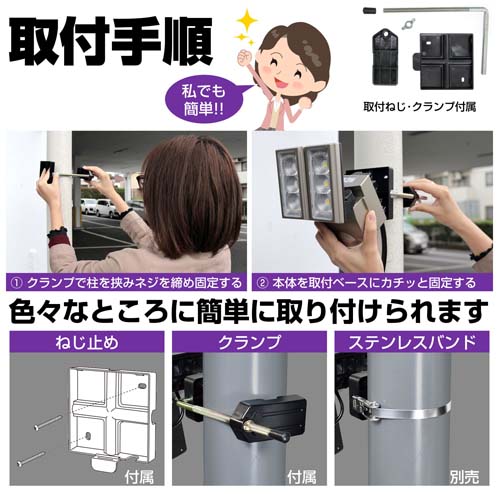 取付手順

私でも簡単!!

取付ねじ・クランプ付属

① クランプで柱を挟みネジを締め固定する

② 本体を取付ベースにカチッと固定する

色々なところに簡単に取り付けられます

ねじ止め

付属

クランプ

付属

ステンレスバンド

別売