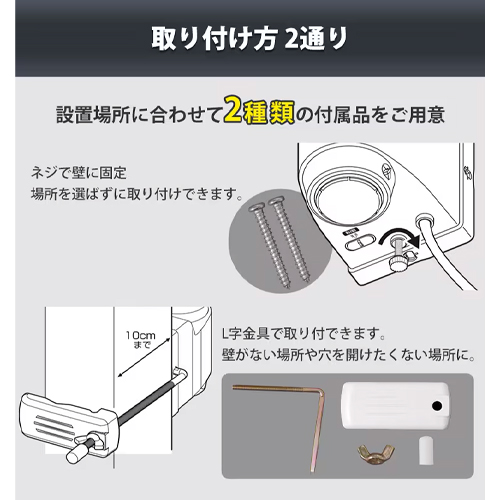 取り付け方 2通り

設置場所に合わせて2種類の付属品をご用意

ネジで壁に固定
場所を選ばずに取り付けできます。

10cm
まで

L字金具で取り付できます。
壁がない場所や穴を開けたくない場所に。