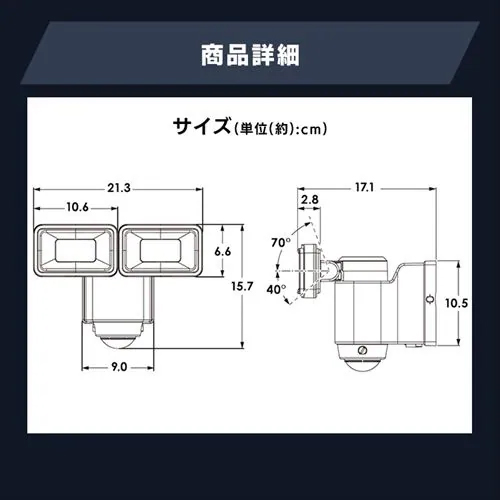 商品詳細

サイズ(単位(約):cm)

21.3
10.6
6.6
15.7
9.0

17.1
2.8
70°
40°
10.5