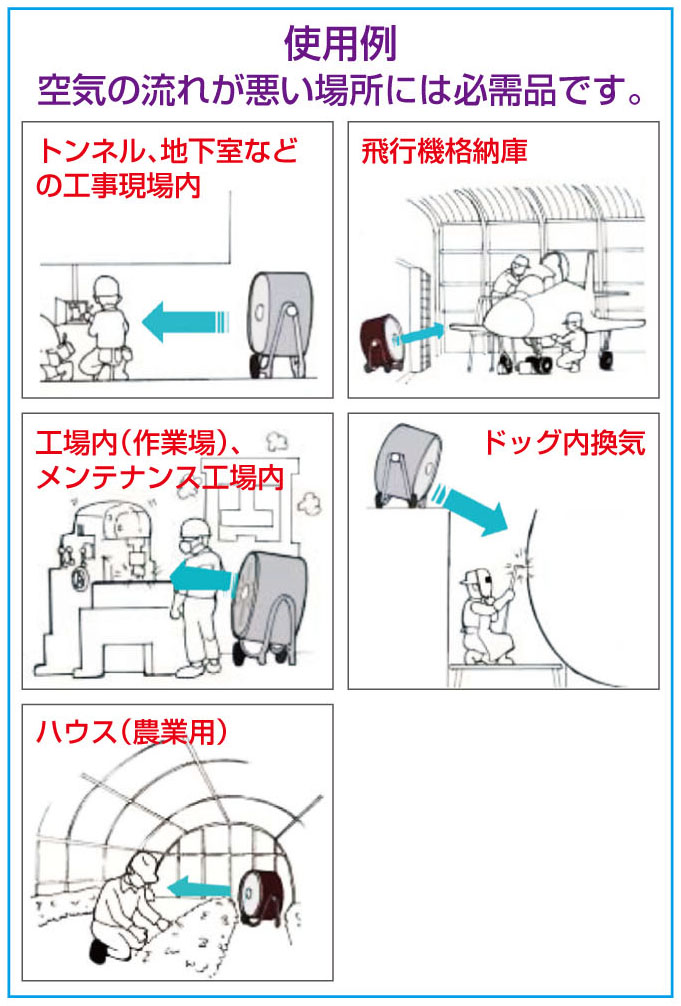 使用例
空気の流れが悪い場所には必需品です。

トンネル、地下室などの工事現場内

飛行機格納庫

工場内(作業場)、メンテナンス工場内

ドッグ内換気

ハウス(農業用)