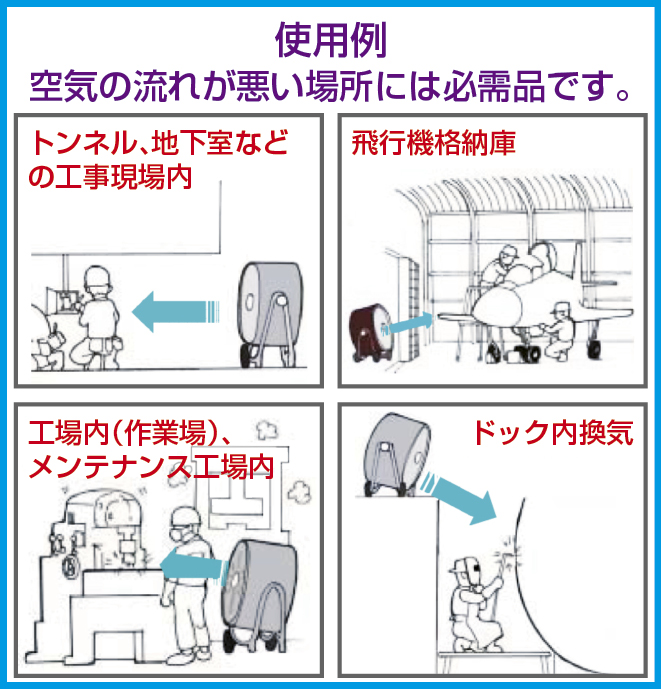 使用例
空気の流れが悪い場所には必需品です。

トンネル、地下室などの工事現場内

飛行機格納庫

工場内(作業場)、メンテナンス工場内

ドック内換気