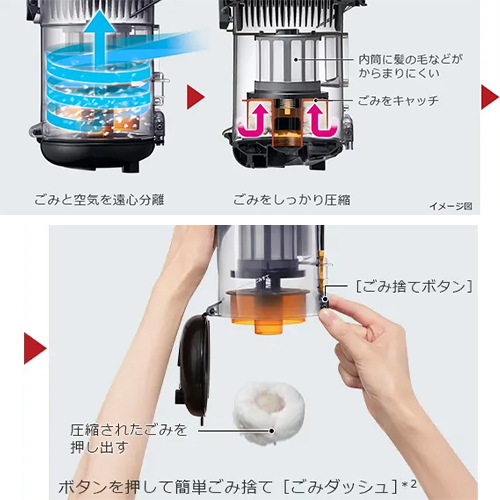 内筒に髪の毛などがからまりにくい

ごみをキャッチ

ごみと空気を遠心分離

ごみをしっかり圧縮

イメージ図

［ごみ捨てボタン］

圧縮されたごみを押し出す

ボタンを押して簡単ごみ捨て［ごみダッシュ］$^{*2}$