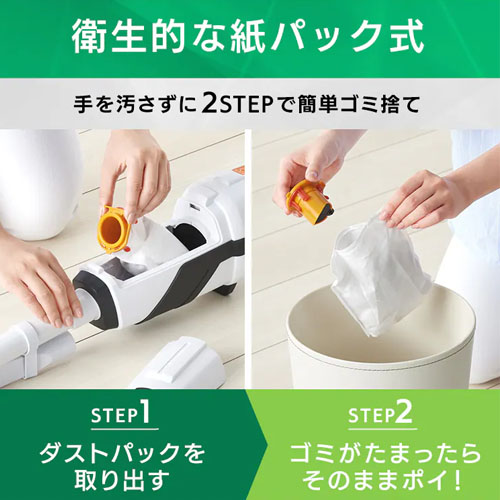 衛生的な紙パック式

手を汚さずに2STEPで簡単ゴミ捨て

STEP1
ダストパックを取り出す

STEP2
ゴミがたまったらそのままポイ!