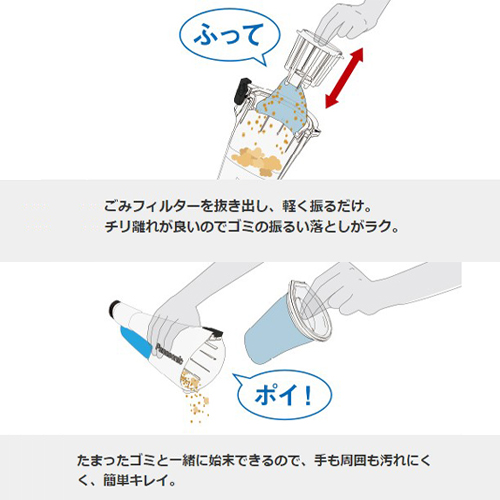 ふって

ごみフィルターを抜き出し、軽く振るだけ。
チリ離れが良いのでゴミの振るい落としがラク。

Panasonic

ポイ！

たまったゴミと一緒に始末できるので、手も周囲も汚れにくく、簡単キレイ。