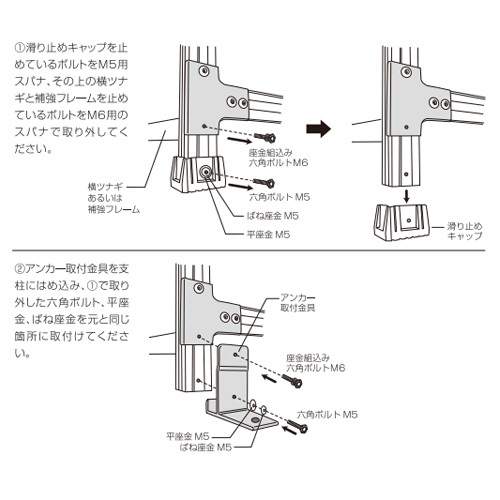 ①滑り止めキャップを止めているボルトをM5用スパナ、その上の横ツナギと補強フレームを止めているボルトをM6用のスパナで取り外してください。

座金組込み
六角ボルトM6

六角ボルト M5

ばね座金 M5

平座金 M5

横ツナギ
あるいは
補強フレーム

滑り止め
キャップ

②アンカー取付金具を支柱にはめ込み、①で取り外した六角ボルト、平座金、ばね座金を元と同じ箇所に取付けてください。

アンカー
取付金具

座金組込み
六角ボルトM6

六角ボルト M5

平座金 M5
ばね座金 M5