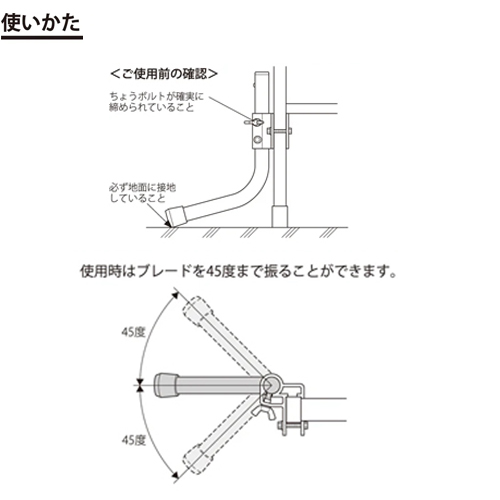 使いかた

＜ご使用前の確認＞

ちょうボルトが確実に締められていること

必ず地面に接地していること

使用時はブレードを45度まで振ることができます。

45度

45度