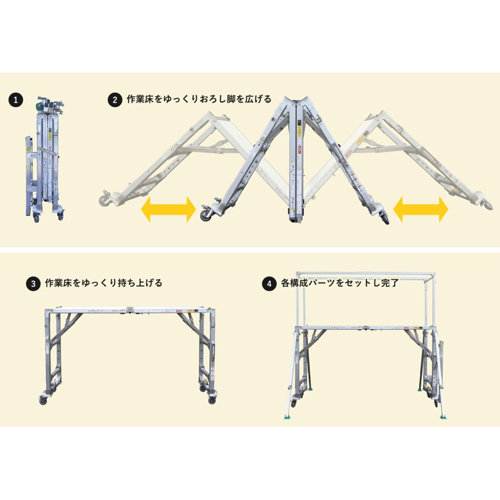 1

2 作業床をゆっくりおろし脚を広げる

3 作業床をゆっくり持ち上げる

4 各構成パーツをセットし完了