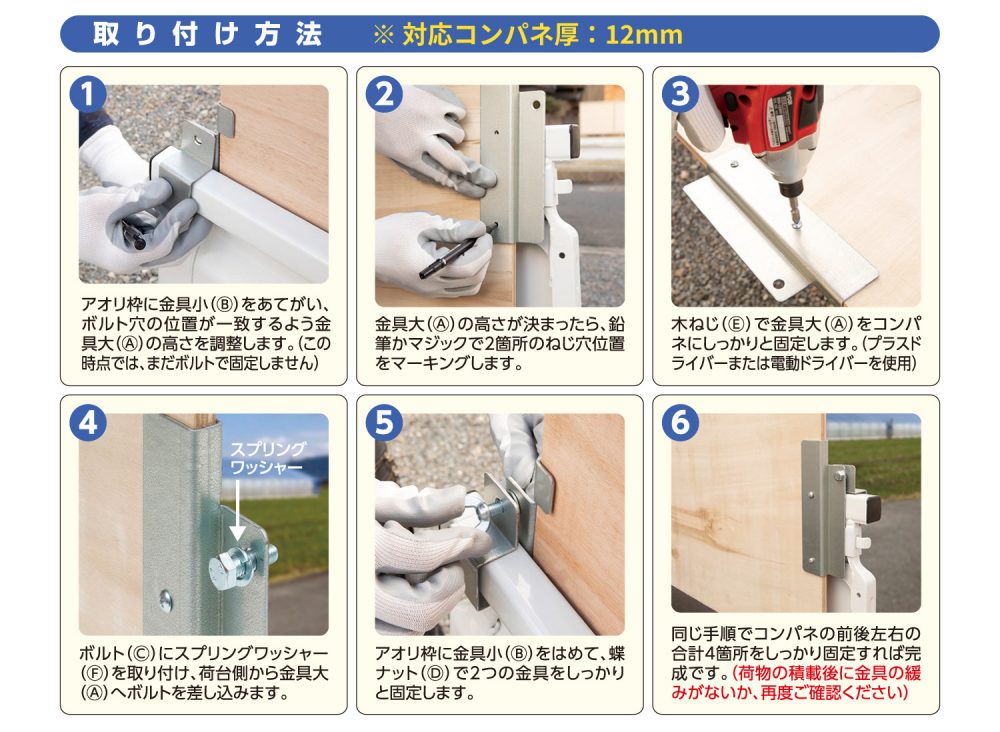 取り付け方法　※ 対応コンパネ厚：12mm

1
アオリ枠に金具小（Ⓑ）をあてがい、ボルト穴の位置が一致するよう金具大（Ⓐ）の高さを調整します。（この時点では、まだボルトで固定しません）

2
金具大（Ⓐ）の高さが決まったら、鉛筆かマジックで2箇所のねじ穴位置をマーキングします。

3
木ねじ（Ⓔ）で金具大（Ⓐ）をコンパネにしっかりと固定します。（プラスドライバーまたは電動ドライバーを使用）

4
スプリングワッシャー
ボルト（Ⓒ）にスプリングワッシャー（Ⓕ）を取り付け、荷台側から金具大（Ⓐ）へボルトを差し込みます。

5
アオリ枠に金具小（Ⓑ）をはめて、蝶ナット（Ⓓ）で2つの金具をしっかりと固定します。

6
同じ手順でコンパネの前後左右の合計4箇所をしっかり固定すれば完成です。（荷物の積載後に金具の緩みがないか、再度ご確認ください）