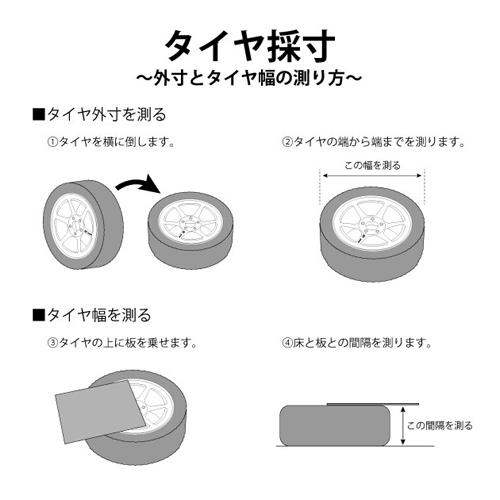 タイヤ採寸
~外寸とタイヤ幅の測り方~

■タイヤ外寸を測る

①タイヤを横に倒します。

②タイヤの端から端までを測ります。

この幅を測る

■タイヤ幅を測る

③タイヤの上に板を乗せます。

④床と板との間隔を測ります。

この間隔を測る