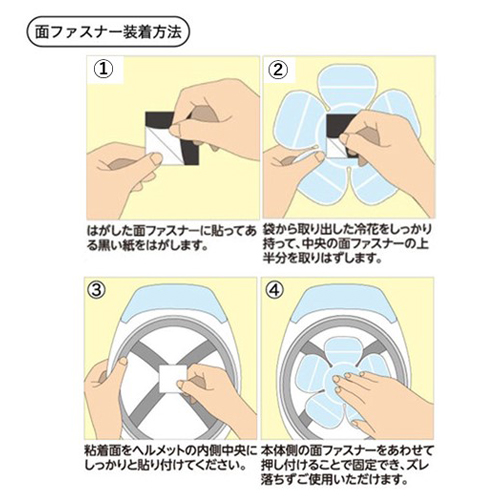 面ファスナー装着方法

①

はがした面ファスナーに貼ってある黒い紙をはがします。

②

袋から取り出した冷花をしっかり持って、中央の面ファスナーの上半分を取りはずします。

③

粘着面をヘルメットの内側中央にしっかりと貼り付けてください。

④

本体側の面ファスナーをあわせて押し付けることで固定でき、ズレ落ちずご使用いただけます。