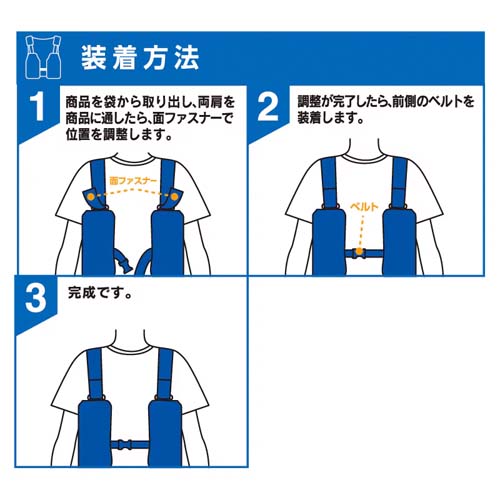 装着方法

1
商品を袋から取り出し、両肩を商品に通したら、面ファスナーで位置を調整します。

面ファスナー

2
調整が完了したら、前側のベルトを装着します。

ベルト

3
完成です。