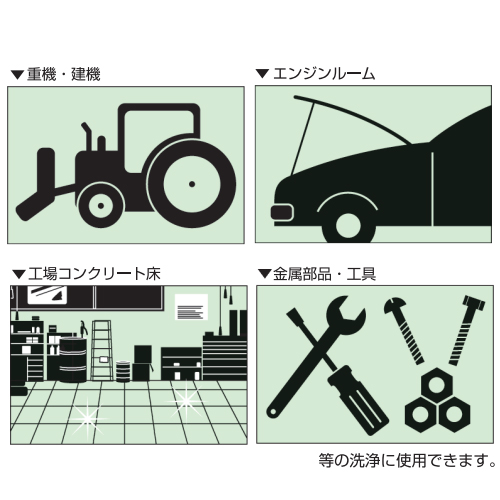 ▼重機・建機

▼エンジンルーム

▼工場コンクリート床

▼金属部品・工具

等の洗浄に使用できます。