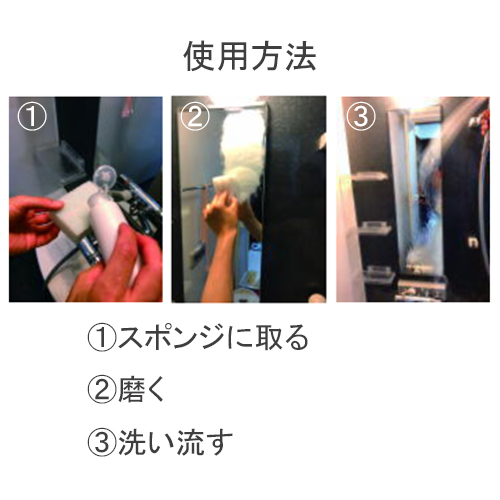 使用方法

①

②

③

①スポンジに取る

②磨く

③洗い流す