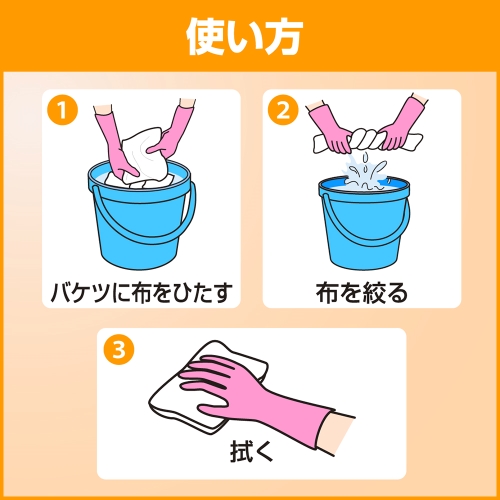 使い方

1
バケツに布をひたす

2
布を絞る

3
拭く