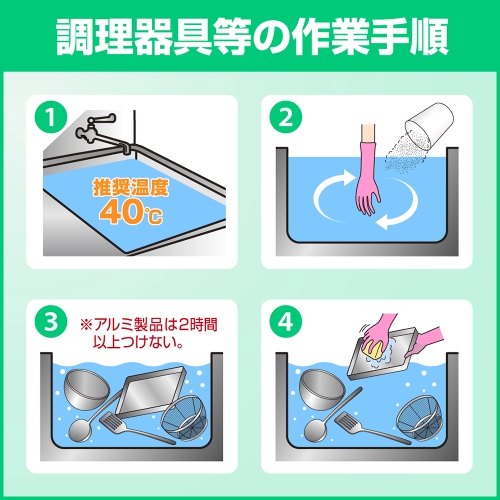 調理器具等の作業手順

1

推奨温度
40℃

2

3

※アルミ製品は2時間以上つけない。

4