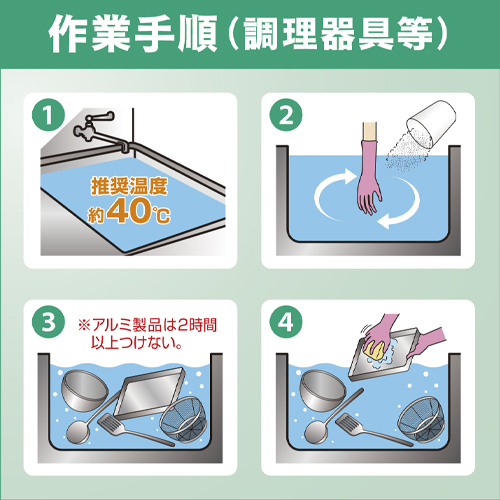 作業手順（調理器具等）

1

推奨温度
約40℃

2

3

※アルミ製品は2時間以上つけない。

4