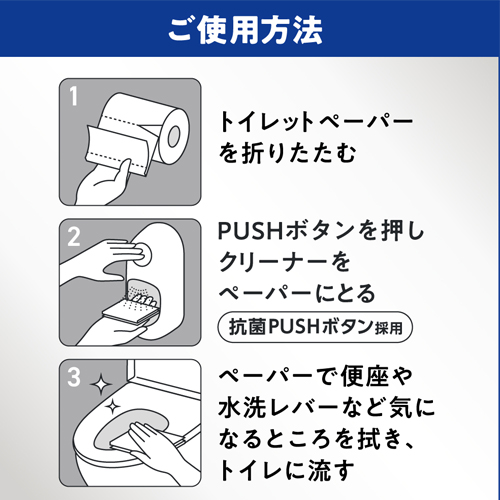 ご使用方法

1

トイレットペーパーを折りたたむ

2

PUSHボタンを押しクリーナーをペーパーにとる

抗菌PUSHボタン採用

3

ペーパーで便座や水洗レバーなど気になるところを拭き、トイレに流す