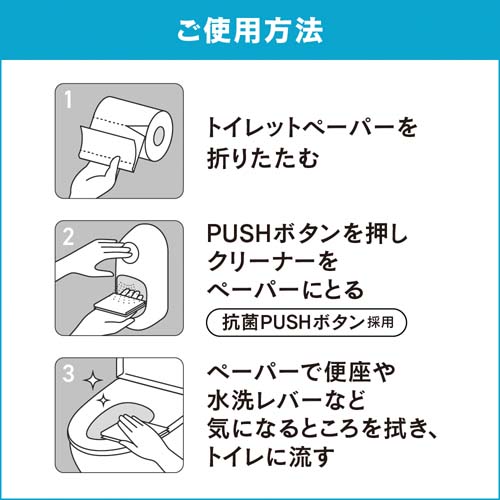 ご使用方法

1

トイレットペーパーを折りたたむ

2

PUSHボタンを押しクリーナーをペーパーにとる

抗菌PUSHボタン採用

3

ペーパーで便座や水洗レバーなど気になるところを拭き、トイレに流す