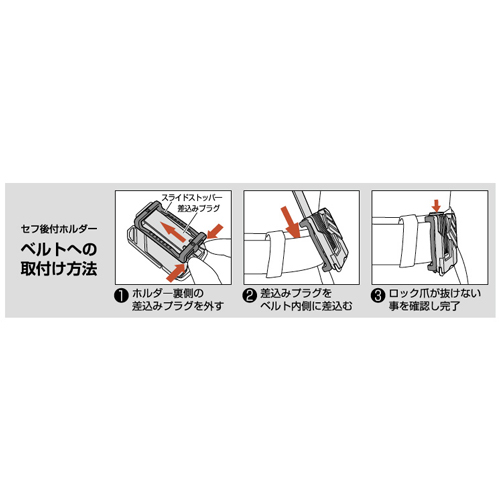 セフ後付ホルダー

ベルトへの取付け方法

スライドストッパー
差込みプラグ

❶ ホルダー裏側の差込みプラグを外す

❷ 差込みプラグをベルト内側に差込む

❸ ロック爪が抜けない事を確認し完了