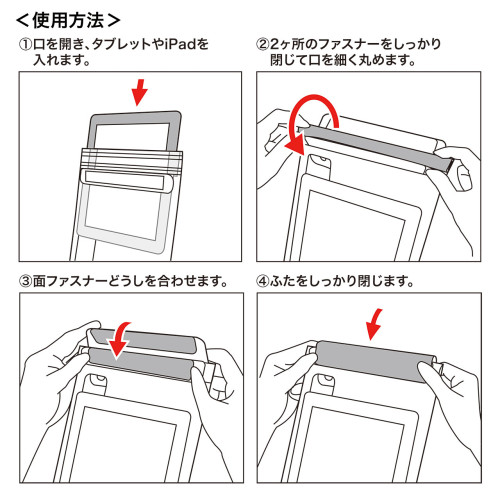 ＜使用方法＞

①口を開き、タブレットやiPadを入れます。

②2ヶ所のファスナーをしっかり閉じて口を細く丸めます。

③面ファスナーどうしを合わせます。

④ふたをしっかり閉じます。