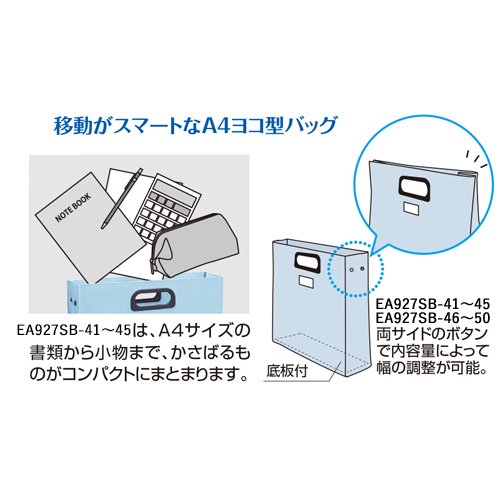 移動がスマートなA4ヨコ型バッグ

NOTE BOOK

EA927SB-41～45は、A4サイズの書類から小物まで、かさばるものがコンパクトにまとまります。

底板付

EA927SB-41～45
EA927SB-46～50
両サイドのボタンで内容量によって幅の調整が可能。