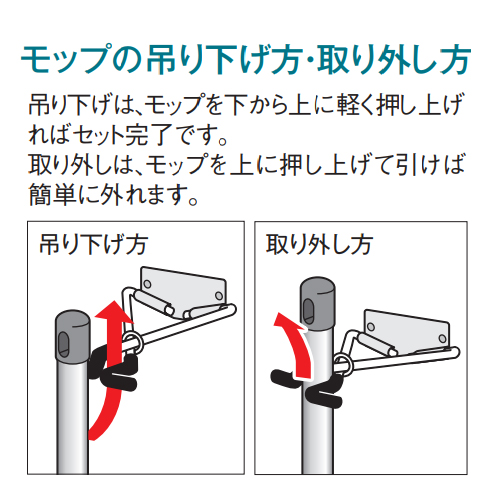 モップの吊り下げ方・取り外し方

吊り下げは、モップを下から上に軽く押し上げればセット完了です。
取り外しは、モップを上に押し上げて引けば簡単に外れます。

吊り下げ方

取り外し方