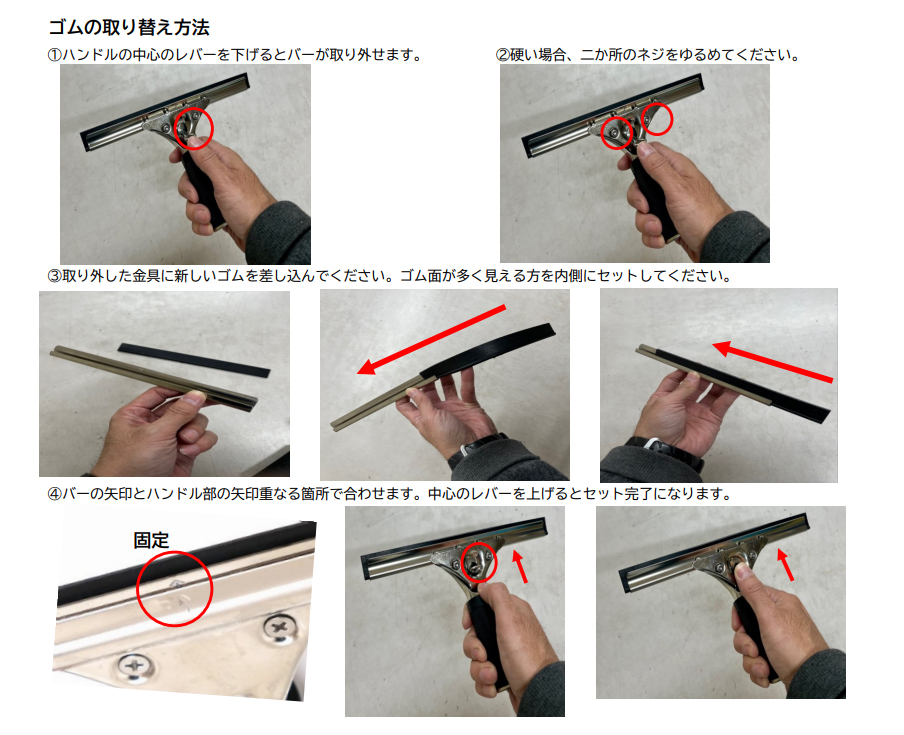 ゴムの取り替え方法

①ハンドルの中心のレバーを下げるとバーが取り外せます。

②硬い場合、二か所のネジをゆるめてください。

③取り外した金具に新しいゴムを差し込んでください。ゴム面が多く見える方を内側にセットしてください。

④バーの矢印とハンドル部の矢印重なる箇所で合わせます。中心のレバーを上げるとセット完了になります。

固定