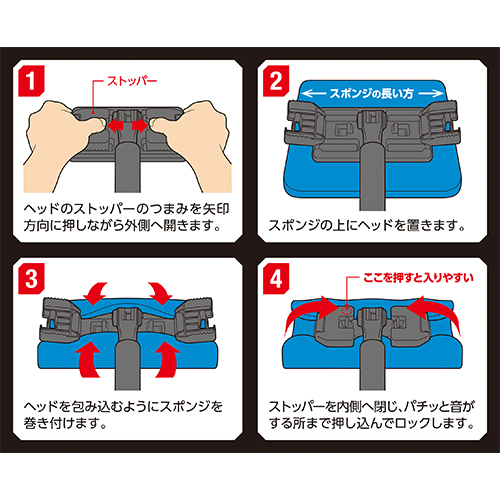 1
ストッパー
ヘッドのストッパーのつまみを矢印方向に押しながら外側へ開きます。

2
スポンジの長い方
スポンジの上にヘッドを置きます。

3
ヘッドを包み込むようにスポンジを巻き付けます。

4
ここを押すと入りやすい
ストッパーを内側へ閉じ、パチッと音がする所まで押し込んでロックします。