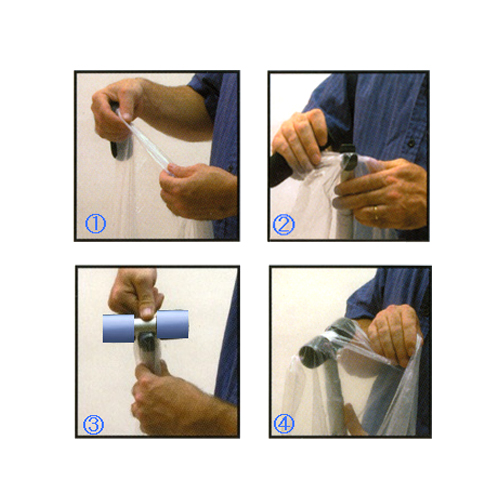 ①

②

③

④