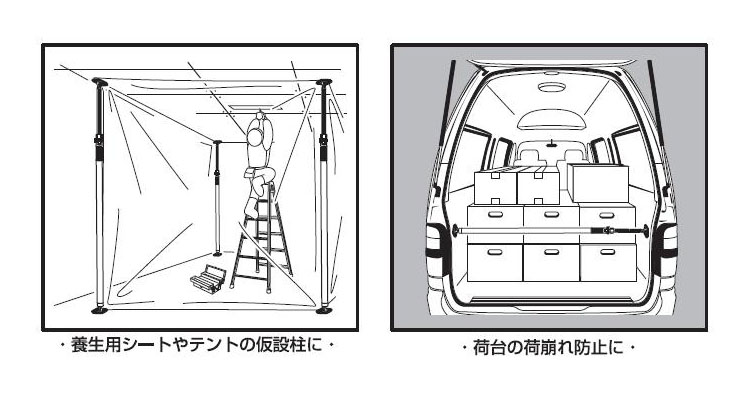 ・養生用シートやテントの仮設柱に・

・荷台の荷崩れ防止に・