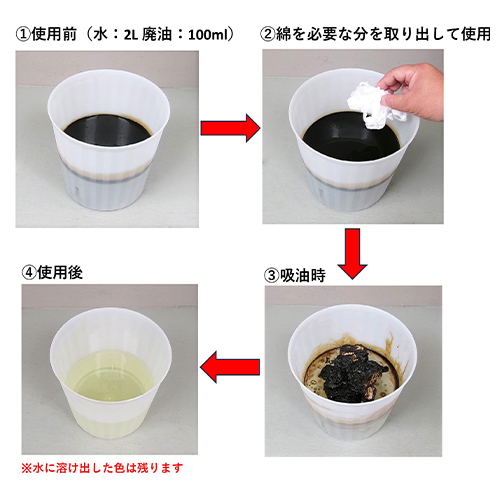 ①使用前（水：2L 廃油：100ml）

②綿を必要な分を取り出して使用

③吸油時

④使用後

※水に溶け出した色は残ります