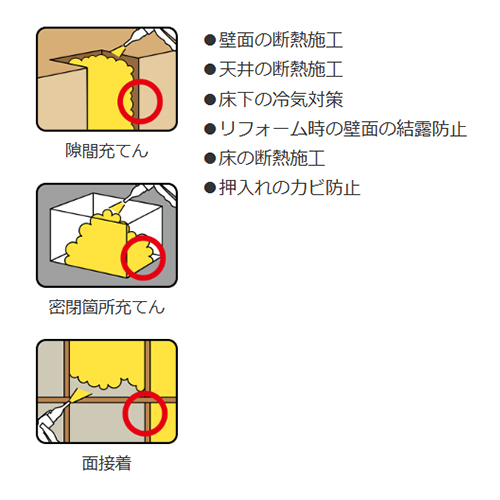 隙間充てん

密閉箇所充てん

面接着

●壁面の断熱施工
●天井の断熱施工
●床下の冷気対策
●リフォーム時の壁面の結露防止
●床の断熱施工
●押入れのカビ防止