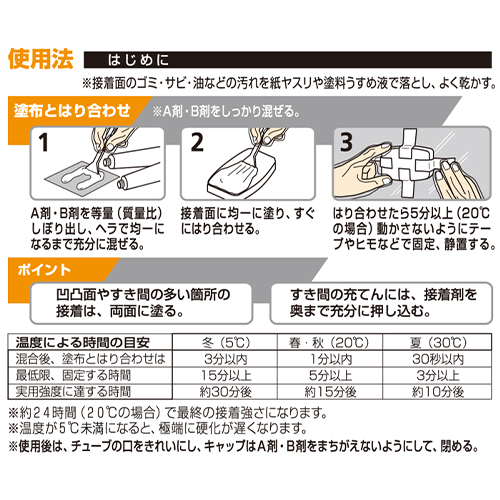 使用法 はじめに

※接着面のゴミ・サビ・油などの汚れを紙ヤスリや塗料うすめ液で落とし、よく乾かす。

塗布とはり合わせ ※A剤・B剤をしっかり混ぜる。

1
A剤・B剤を等量（質量比）しぼり出し、ヘラで均一になるまで充分に混ぜる。

2
接着面に均一に塗り、すぐにはり合わせる。

3
はり合わせたら5分以上（20℃の場合）動かさないようにテープやヒモなどで固定、静置する。

ポイント

凹凸面やすき間の多い箇所の接着は、両面に塗る。

すき間の充てんには、接着剤を奥まで充分に押し込む。

| 温度による時間の目安 | 冬（5℃） | 春・秋（20℃） | 夏（30℃） |
|---|---|---|---|
| 混合後、塗布とはり合わせは | 3分以内 | 1分以内 | 30秒以内 |
| 最低限、固定する時間 | 15分以上 | 5分以上 | 3分以上 |
| 実用強度に達する時間 | 約30分後 | 約15分後 | 約10分後 |

※約24時間（20℃の場合）で最終の接着強さになります。
※温度が5℃未満になると、極端に硬化が遅くなります。
※使用後は、チューブの口をきれいにし、キャップはA剤・B剤をまちがえないようにして、閉める。